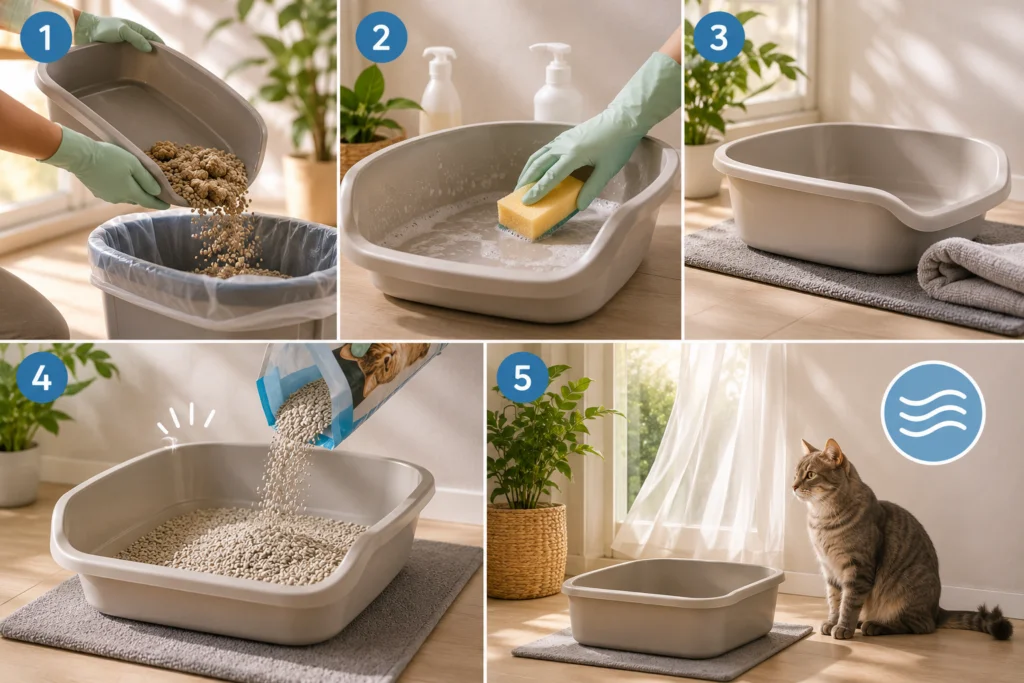 1

2

3

4

5