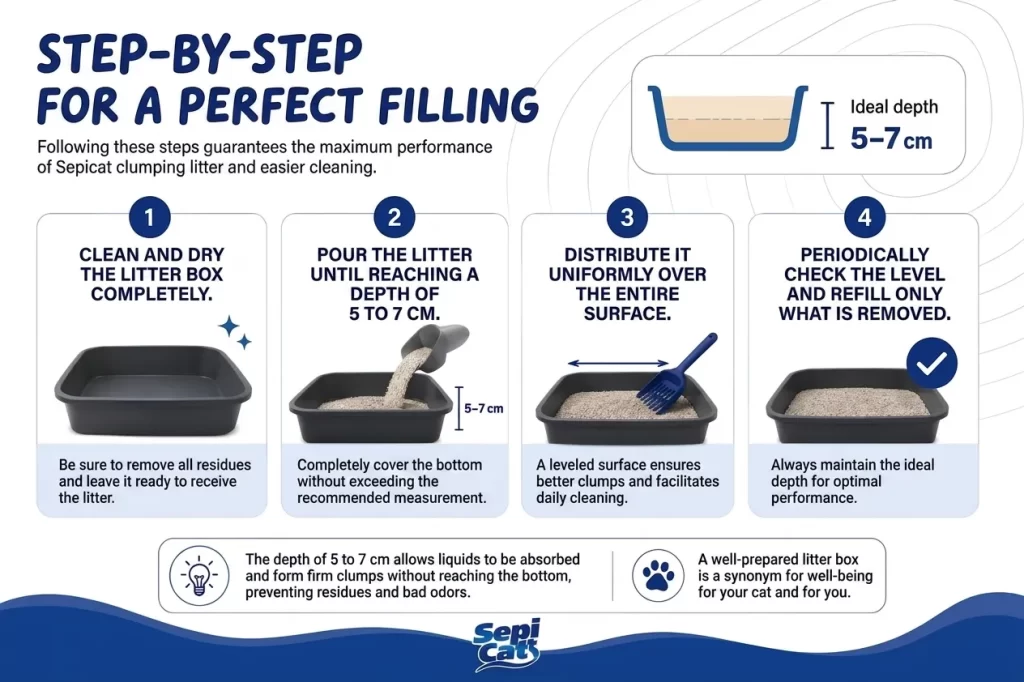 STEP-BY-STEP
FOR A PERFECT FILLING

Following these steps guarantees the maximum performance of Sepicat clumping litter and easier cleaning.

Ideal depth
5–7 cm

1
CLEAN AND DRY THE LITTER BOX COMPLETELY.

Be sure to remove all residues and leave it ready to receive the litter.

2
POUR THE LITTER UNTIL REACHING A DEPTH OF 5 TO 7 CM.

5–7 cm

Completely cover the bottom without exceeding the recommended measurement.

3
DISTRIBUTE IT UNIFORMLY OVER THE ENTIRE SURFACE.

A leveled surface ensures better clumps and facilitates daily cleaning.

4
PERIODICALLY CHECK THE LEVEL AND REFILL ONLY WHAT IS REMOVED.

Always maintain the ideal depth for optimal performance.

The depth of 5 to 7 cm allows liquids to be absorbed and form firm clumps without reaching the bottom, preventing residues and bad odors.

A well-prepared litter box is a synonym for well-being for your cat and for you.

Sepi Cat